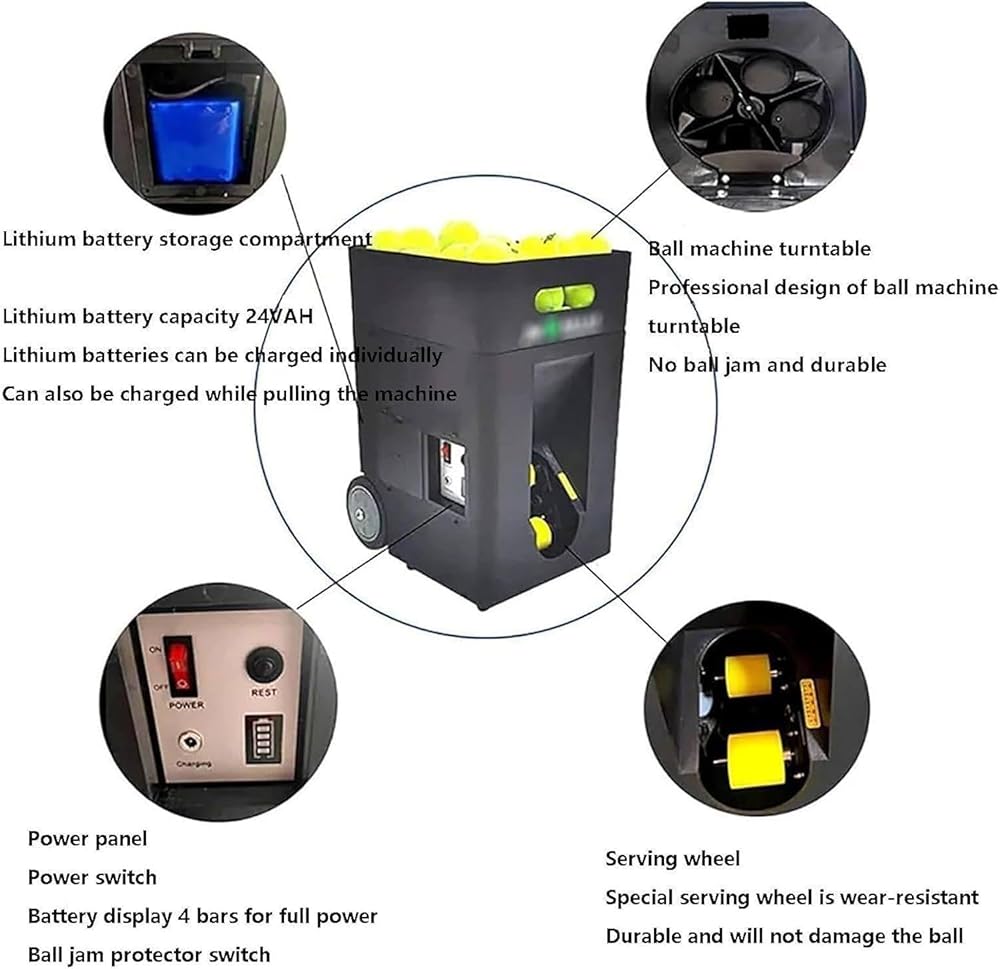 Lithium battery storage compartment

Lithium battery capacity 24VAH
Lithium batteries can be charged individually
Can also be charged while pulling the machine

Ball machine turntable
Professional design of ball machine turntable
No ball jam and durable

ON
OFF
POWER
REST
Charging

Power panel
Power switch
Battery display 4 bars for full power
Ball jam protector switch

Serving wheel
Special serving wheel is wear-resistant
Durable and will not damage the ball