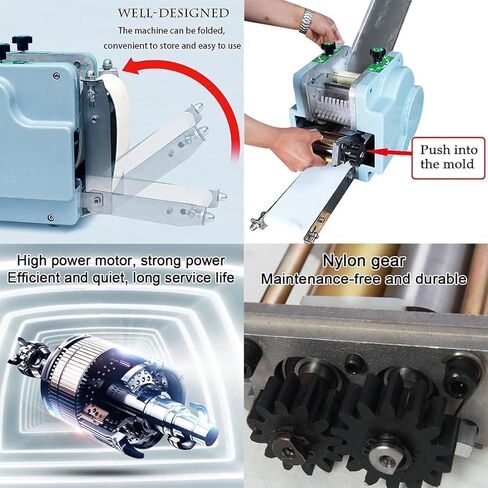 WELL-DESIGNED
The machine can be folded, convenient to store and easy to use

Push into the mold

High power motor, strong power
Efficient and quiet, long service life

Nylon gear
Maintenance-free and durable