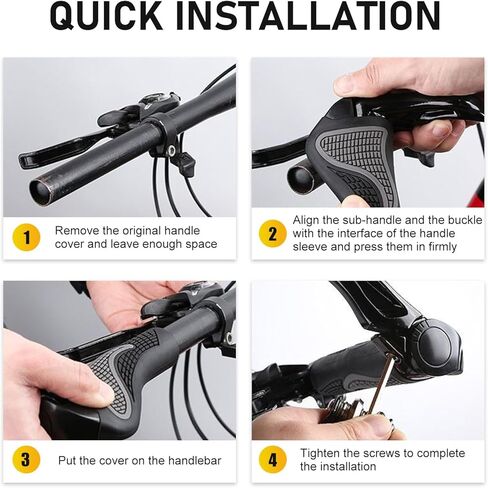 QUICK INSTALLATION

1 Remove the original handle cover and leave enough space

2 Align the sub-handle and the buckle with the interface of the handle sleeve and press them in firmly

3 Put the cover on the handlebar

4 Tighten the screws to complete the installation