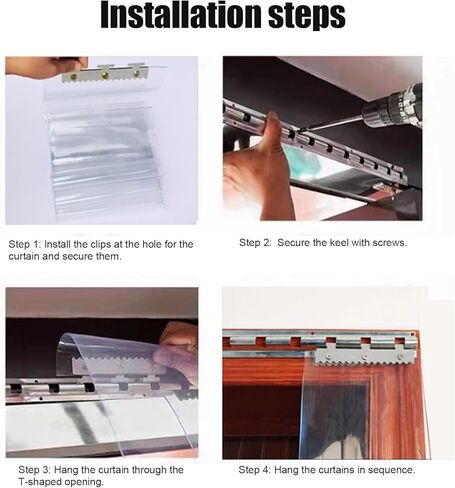 Installation steps

Step 1: Install the clips at the hole for the curtain and secure them.

Step 2: Secure the keel with screws.

Step 3: Hang the curtain through the T-shaped opening.

Step 4: Hang the curtains in sequence.