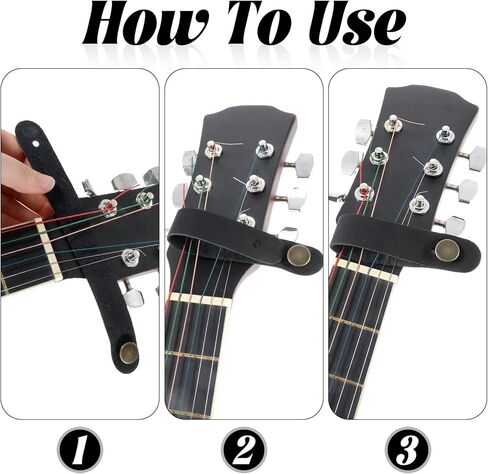 How To Use

1

2

3