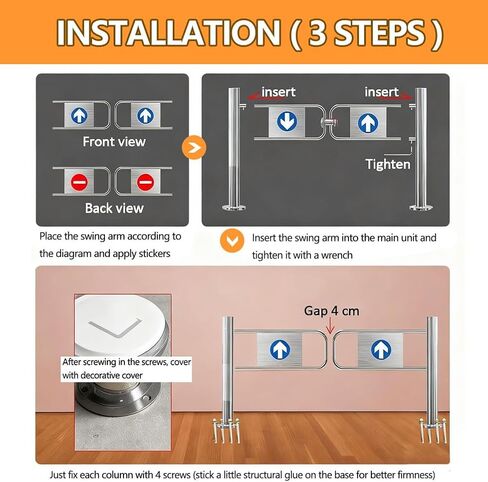 INSTALLATION ( 3 STEPS )

Front view

Back view

Place the swing arm according to the diagram and apply stickers

insert

insert

Tighten

Insert the swing arm into the main unit and tighten it with a wrench

After screwing in the screws, cover with decorative cover

Gap 4 cm

Just fix each column with 4 screws (stick a little structural glue on the base for better firmness)