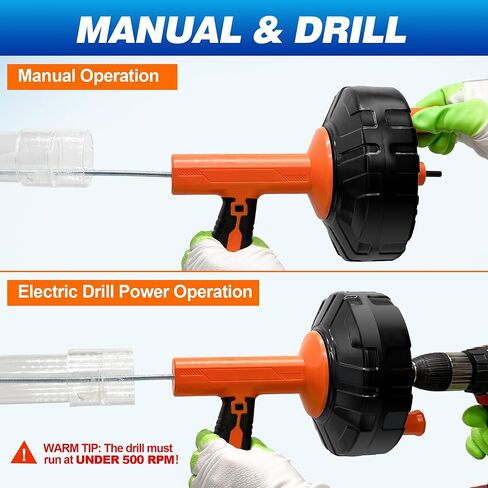 MANUAL & DRILL

Manual Operation

Electric Drill Power Operation

WARM TIP: The drill must run at UNDER 500 RPM!