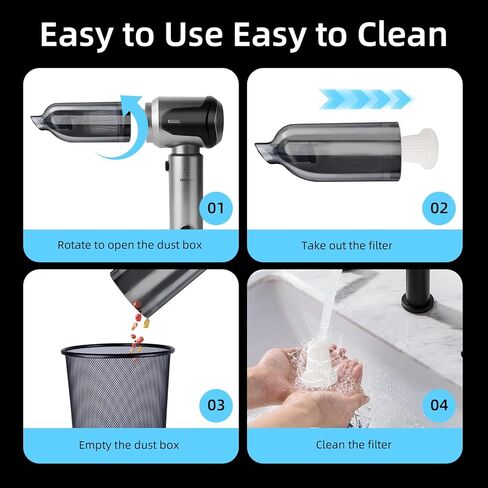 Easy to Use Easy to Clean

01

Rotate to open the dust box

02

Take out the filter

03

Empty the dust box

04

Clean the filter