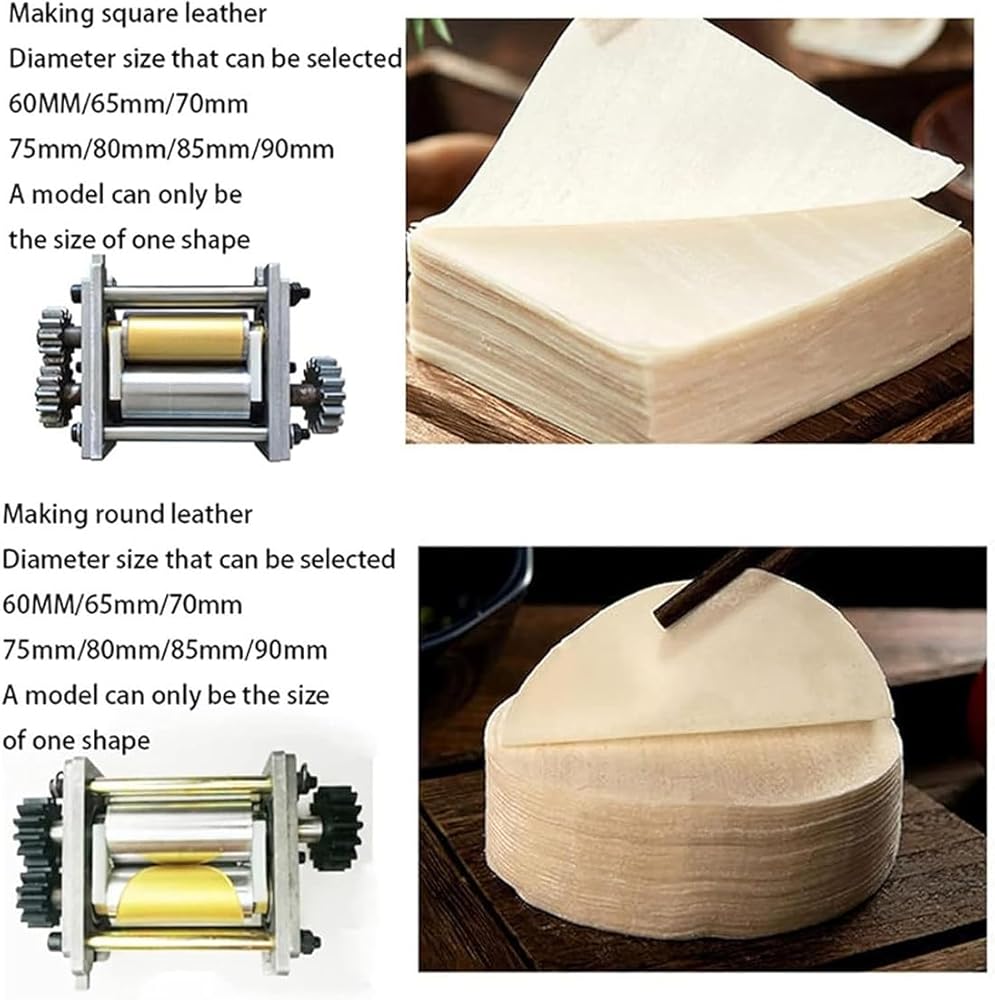 Making square leather
Diameter size that can be selected
60MM/65mm/70mm
75mm/80mm/85mm/90mm
A model can only be
the size of one shape

Making round leather
Diameter size that can be selected
60MM/65mm/70mm
75mm/80mm/85mm/90mm
A model can only be the size
of one shape