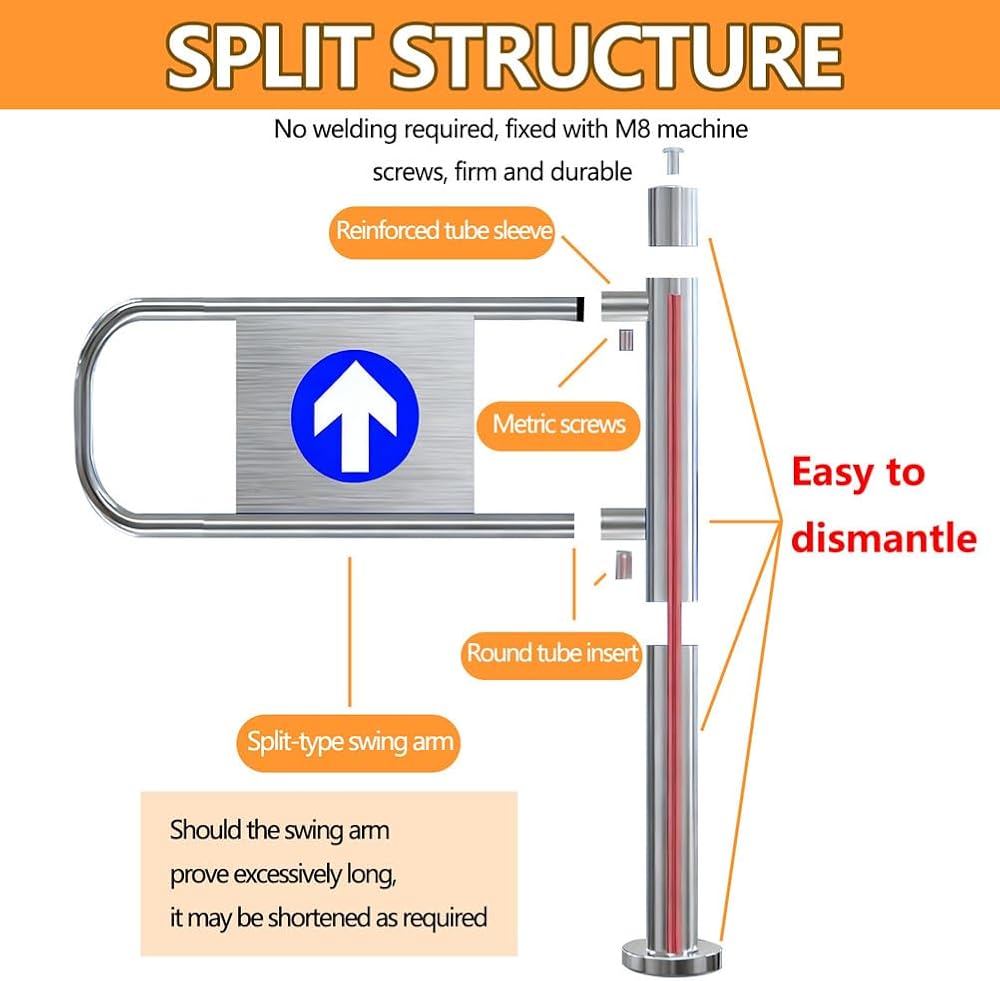 SPLIT STRUCTURE

No welding required, fixed with M8 machine screws, firm and durable

Reinforced tube sleeve

Metric screws

Easy to dismantle

Round tube insert

Split-type swing arm

Should the swing arm prove excessively long, it may be shortened as required