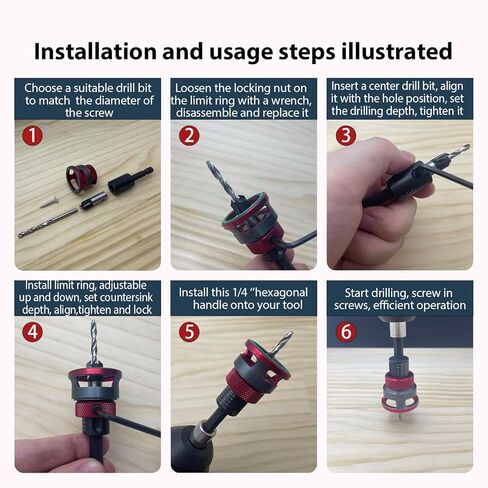 Installation and usage steps illustrated

Choose a suitable drill bit to match the diameter of the screw

1

Loosen the locking nut on the limit ring with a wrench, disassemble and replace it

2

Insert a center drill bit, align it with the hole position, set the drilling depth, tighten it

3

Install limit ring, adjustable up and down, set countersink depth, align,tighten and lock

4

Install this 1/4 "hexagonal handle onto your tool

5

Start drilling, screw in screws, efficient operation

6