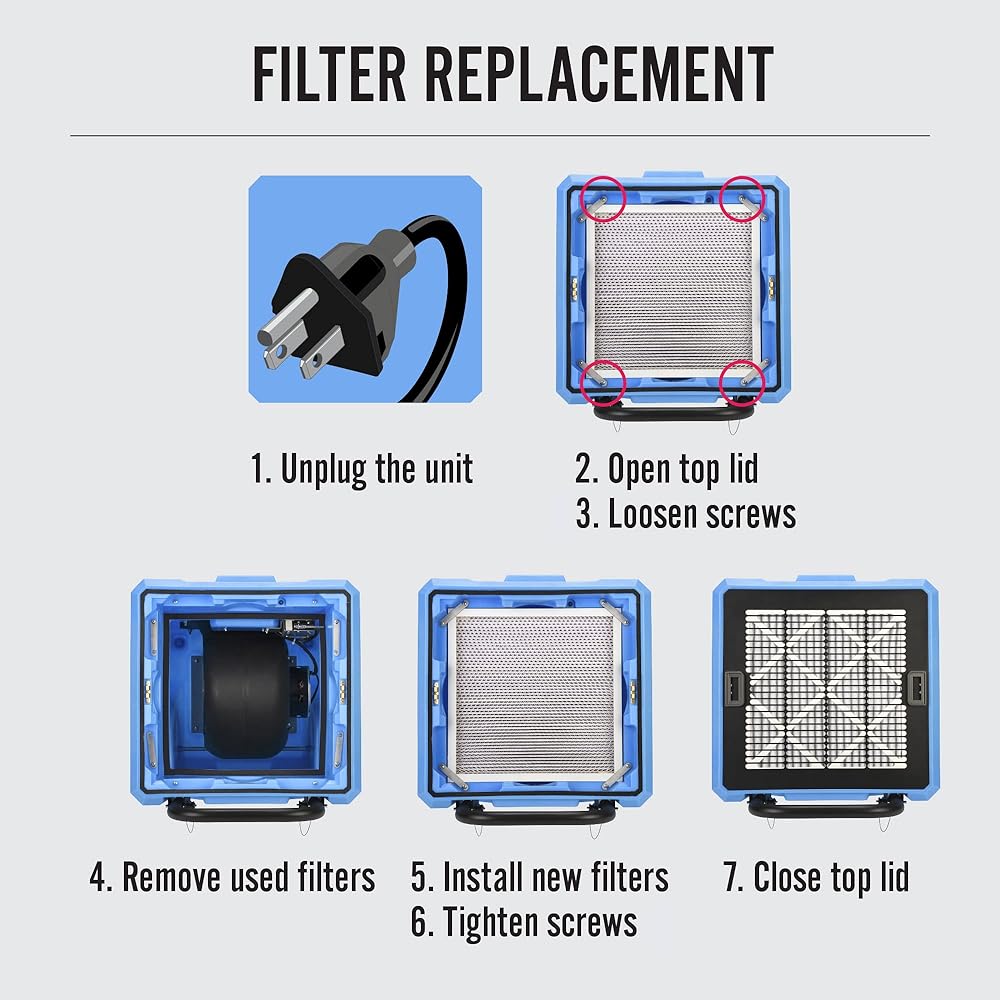 FILTER REPLACEMENT

1. Unplug the unit

2. Open top lid
3. Loosen screws

4. Remove used filters

5. Install new filters
6. Tighten screws

7. Close top lid