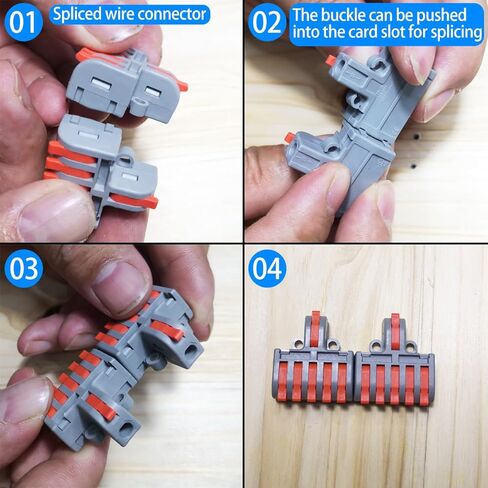 01 Spliced wire connector

02 The buckle can be pushed into the card slot for splicing

03

04