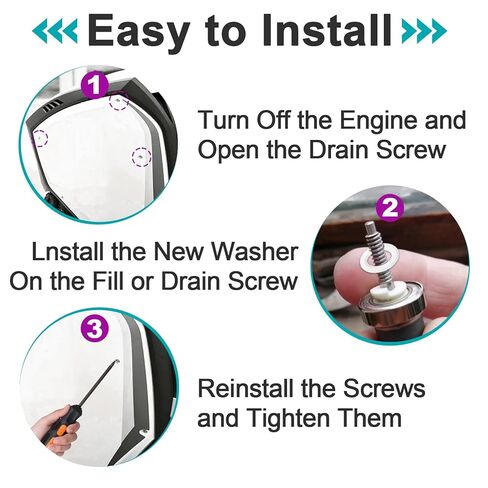 Easy to Install

1

Turn Off the Engine and Open the Drain Screw

2

Lnstall the New Washer On the Fill or Drain Screw

3

Reinstall the Screws and Tighten Them