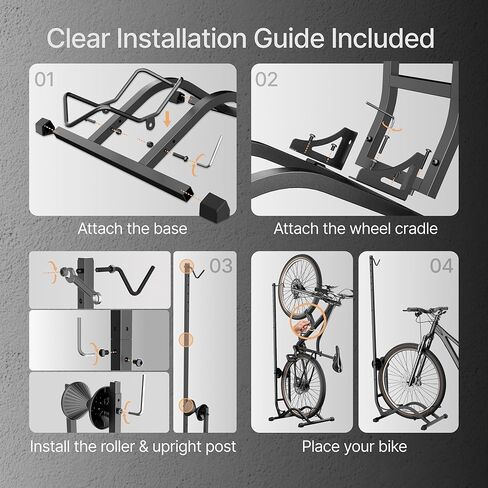 Clear Installation Guide Included

01

Attach the base

02

Attach the wheel cradle

03

Install the roller & upright post

04

Place your bike