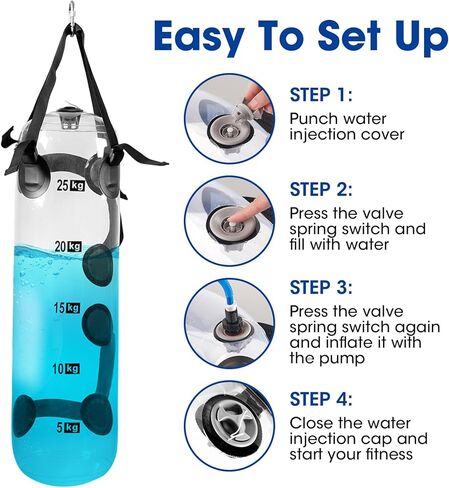 Easy To Set Up

25 kg

20 kg

15 kg

10 kg

5 kg

STEP 1:
Punch water injection cover

STEP 2:
Press the valve spring switch and fill with water

STEP 3:
Press the valve spring switch again and inflate it with the pump

STEP 4:
Close the water injection cap and start your fitness