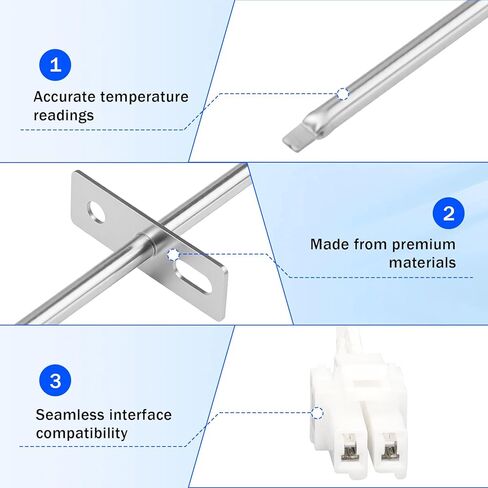 1
Accurate temperature readings

2
Made from premium materials

3
Seamless interface compatibility