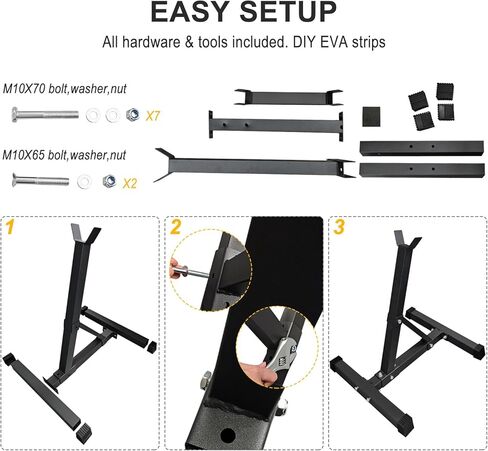 EASY SETUP

All hardware & tools included. DIY EVA strips

M10X70 bolt,washer,nut

X7

M10X65 bolt,washer,nut

X2

1

2

3