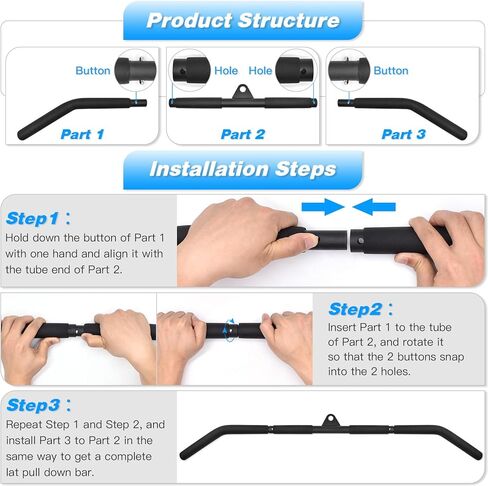 Product Structure

Button

Part 1

Hole Hole

Part 2

Button

Part 3

Installation Steps

Step1：
Hold down the button of Part 1 with one hand and align it with the tube end of Part 2.

Step2：
Insert Part 1 to the tube of Part 2, and rotate it so that the 2 buttons snap into the 2 holes.

Step3：
Repeat Step 1 and Step 2, and install Part 3 to Part 2 in the same way to get a complete lat pull down bar.