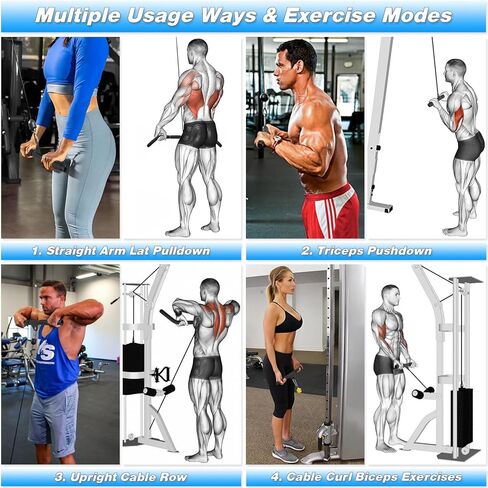 Multiple Usage Ways & Exercise Modes

1. Straight Arm Lat Pulldown

2. Triceps Pushdown

3. Upright Cable Row

4. Cable Curl Biceps Exercises