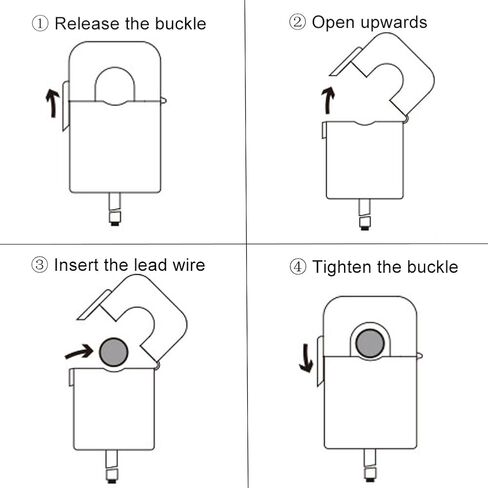 ① Release the buckle

② Open upwards

③ Insert the lead wire

④ Tighten the buckle