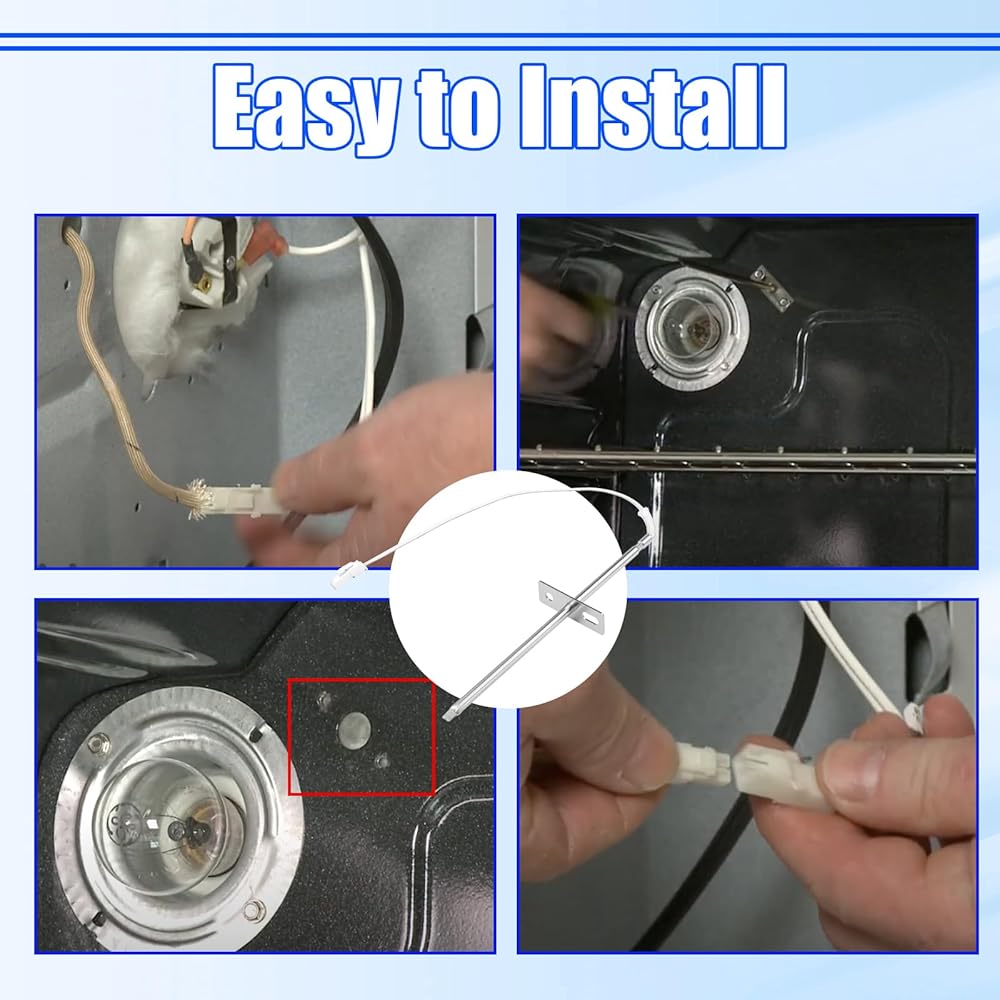 Easy to Install