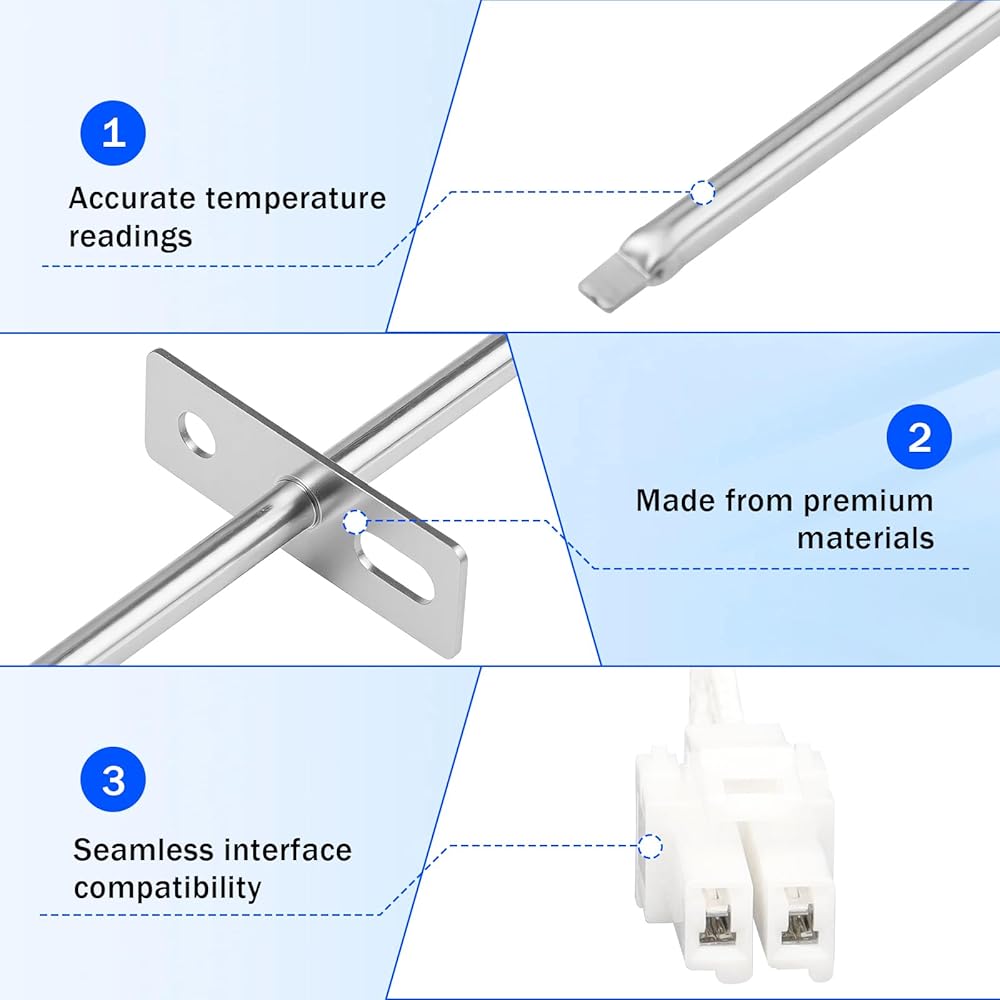 1

Accurate temperature readings

2

Made from premium materials

3

Seamless interface compatibility