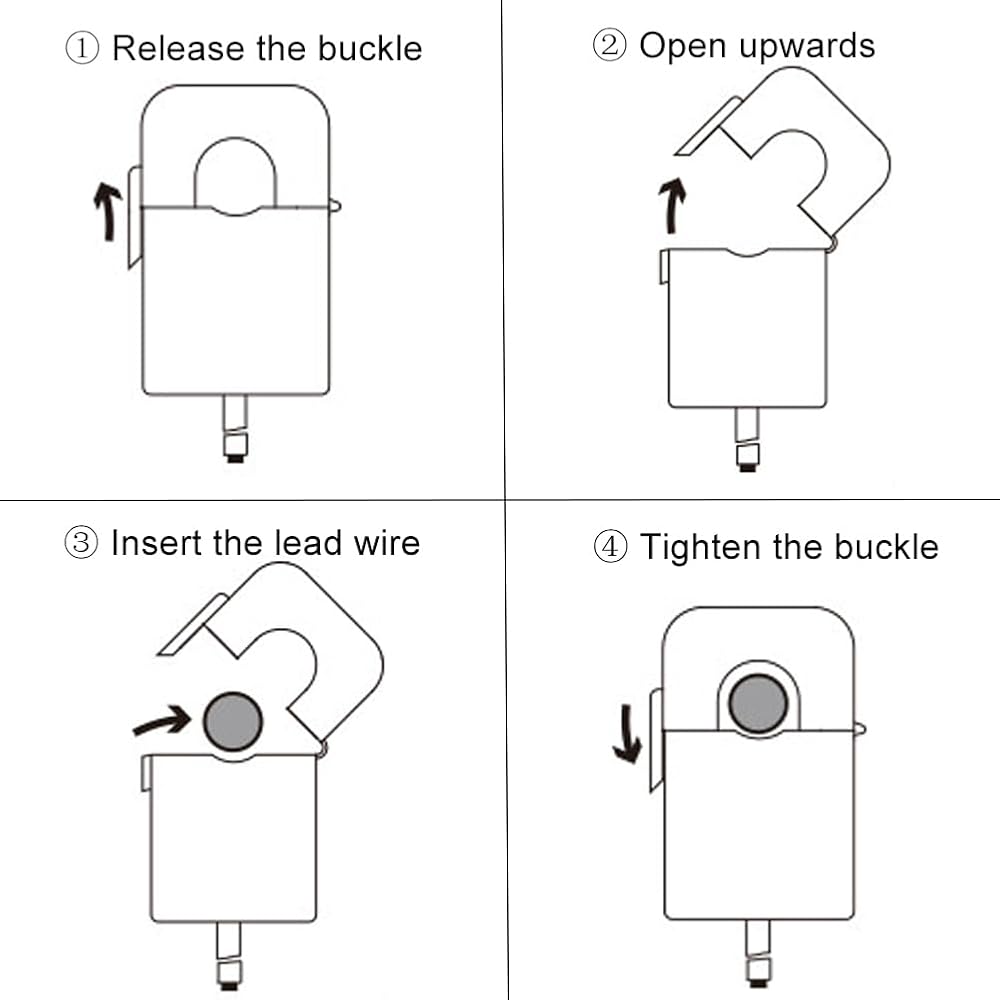 ① Release the buckle

② Open upwards

③ Insert the lead wire

④ Tighten the buckle