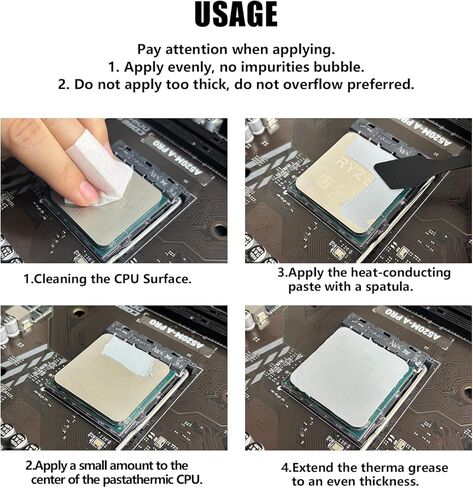 USAGE

Pay attention when applying.
1. Apply evenly, no impurities bubble.
2. Do not apply too thick, do not overflow preferred.

A520M-A PRO

1.Cleaning the CPU Surface.

A520M-A PRO

RYZ

3.Apply the heat-conducting paste with a spatula.

A520M-A PRO

2.Apply a small amount to the center of the pastathermic CPU.

A520M-A PRO

4.Extend the therma grease to an even thickness.