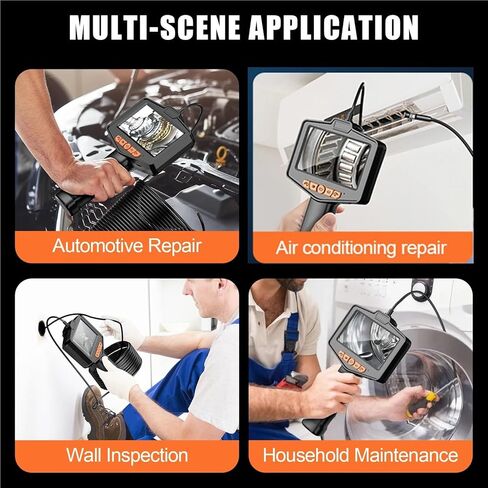 MULTI-SCENE APPLICATION

Automotive Repair

Air conditioning repair

Wall Inspection

Household Maintenance