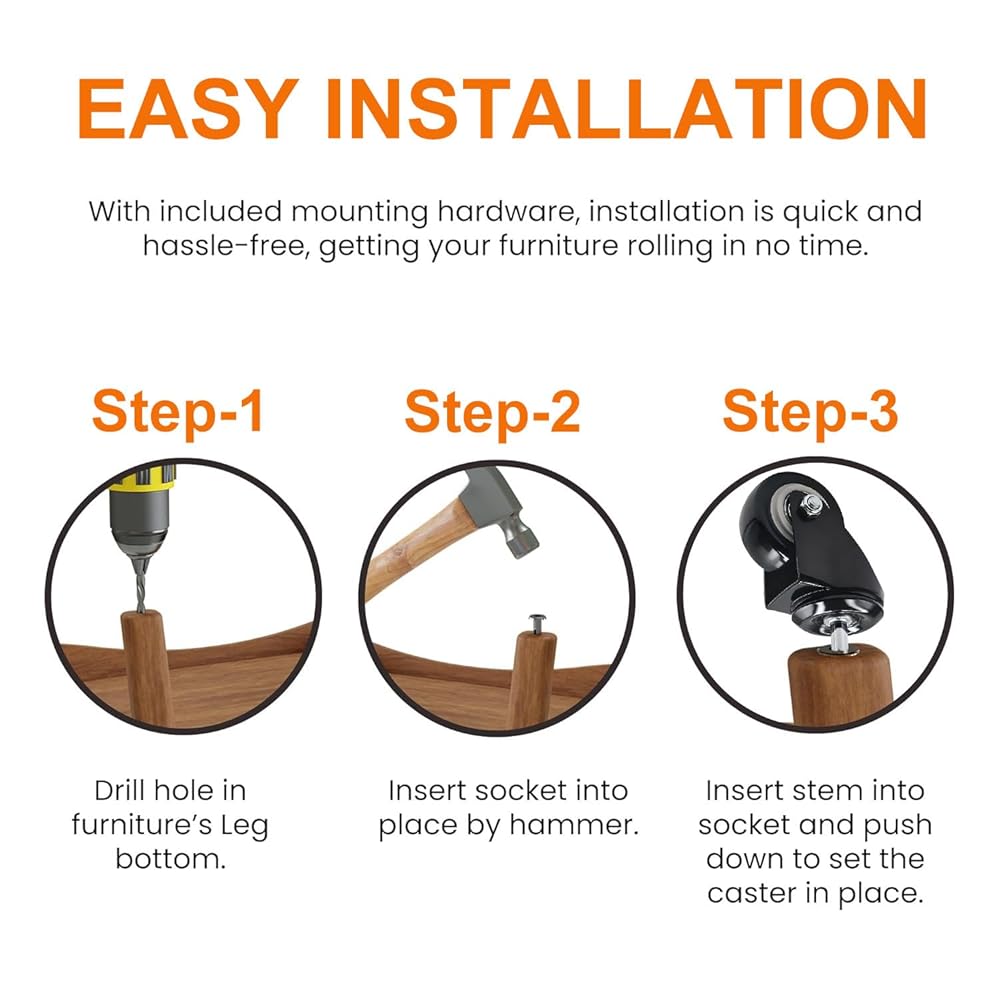 EASY INSTALLATION

With included mounting hardware, installation is quick and hassle-free, getting your furniture rolling in no time.

Step-1

Drill hole in furniture's Leg bottom.

Step-2

Insert socket into place by hammer.

Step-3

Insert stem into socket and push down to set the caster in place.