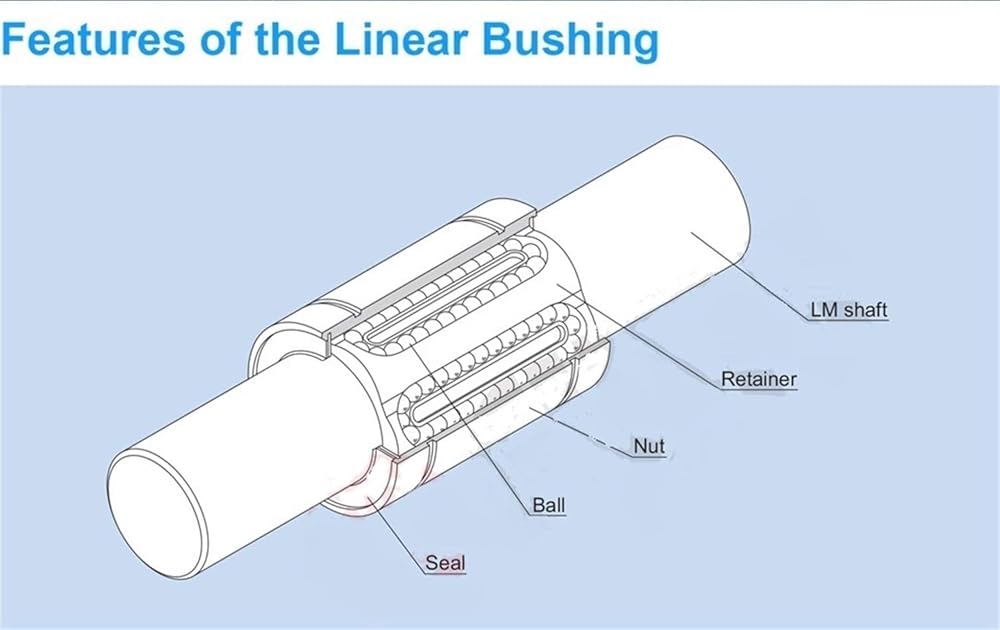 Features of the Linear Bushing

LM shaft

Retainer

Nut

Ball

Seal