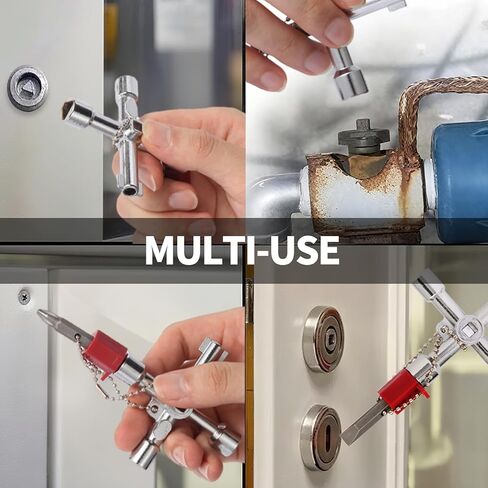 MULTI-USE