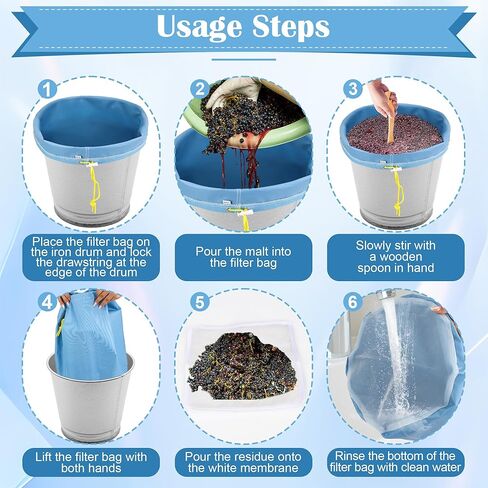 Usage Steps

1

Place the filter bag on the iron drum and lock the drawstring at the edge of the drum

2

Pour the malt into the filter bag

3

Slowly stir with a wooden spoon in hand

4

Lift the filter bag with both hands

5

Pour the residue onto the white membrane

6

Rinse the bottom of the filter bag with clean water