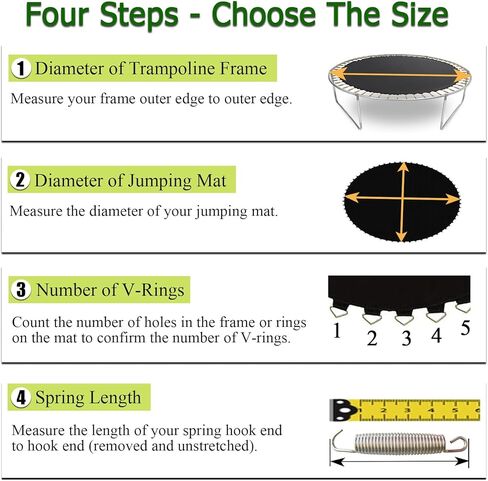 Four Steps - Choose The Size

1 Diameter of Trampoline Frame

Measure your frame outer edge to outer edge.

2 Diameter of Jumping Mat

Measure the diameter of your jumping mat.

3 Number of V-Rings

Count the number of holes in the frame or rings on the mat to confirm the number of V-rings.

1 2 3 4 5

4 Spring Length

Measure the length of your spring hook end to hook end (removed and unstretched).

1 2 3 4 5 6