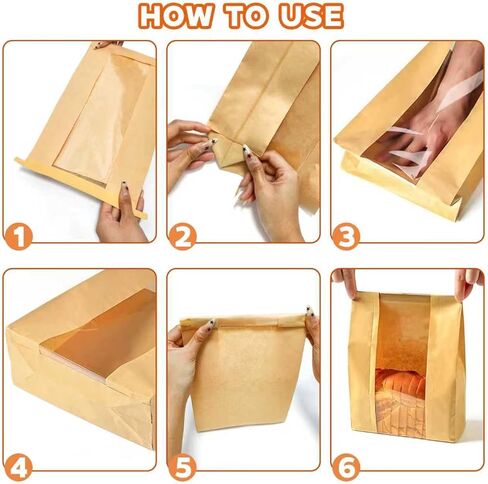 HOW TO USE

1

2

3

4

5

6