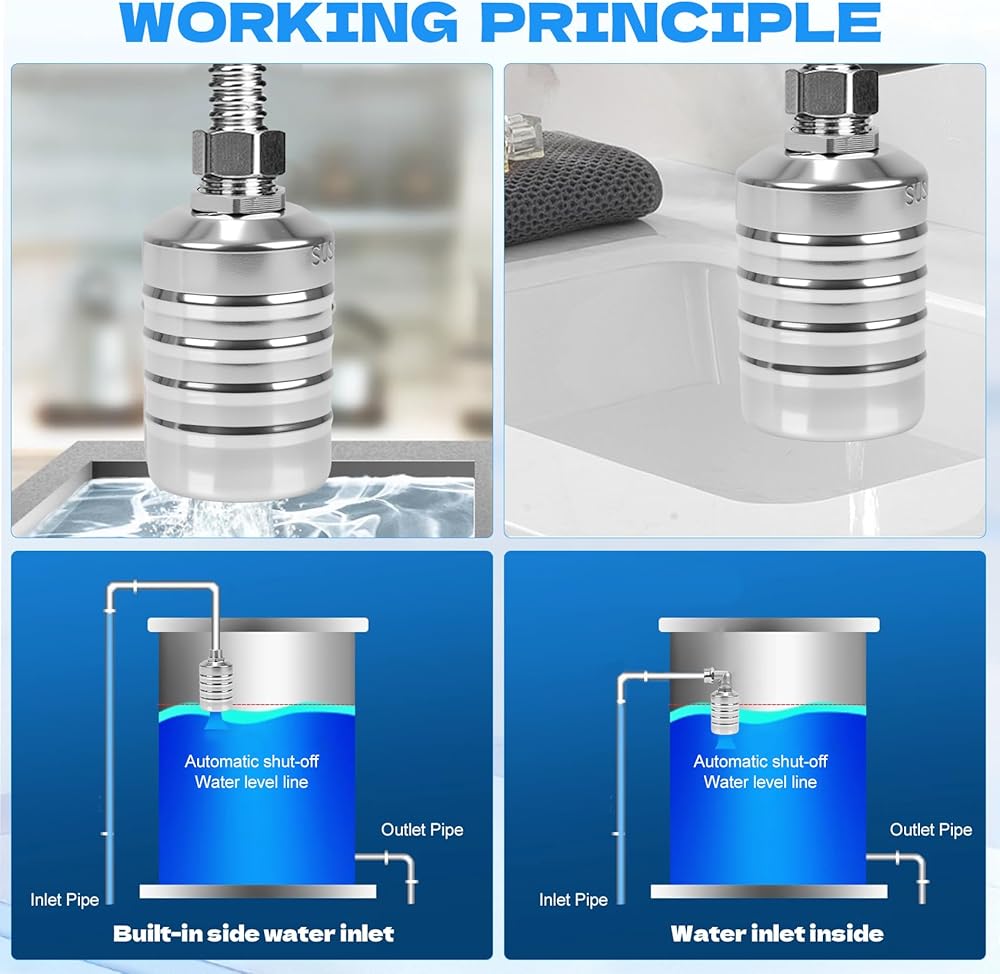 WORKING PRINCIPLE

SUS

SUS

Automatic shut-off Water level line

Outlet Pipe

Inlet Pipe

Built-in side water inlet

Automatic shut-off Water level line

Outlet Pipe

Inlet Pipe

Water inlet inside