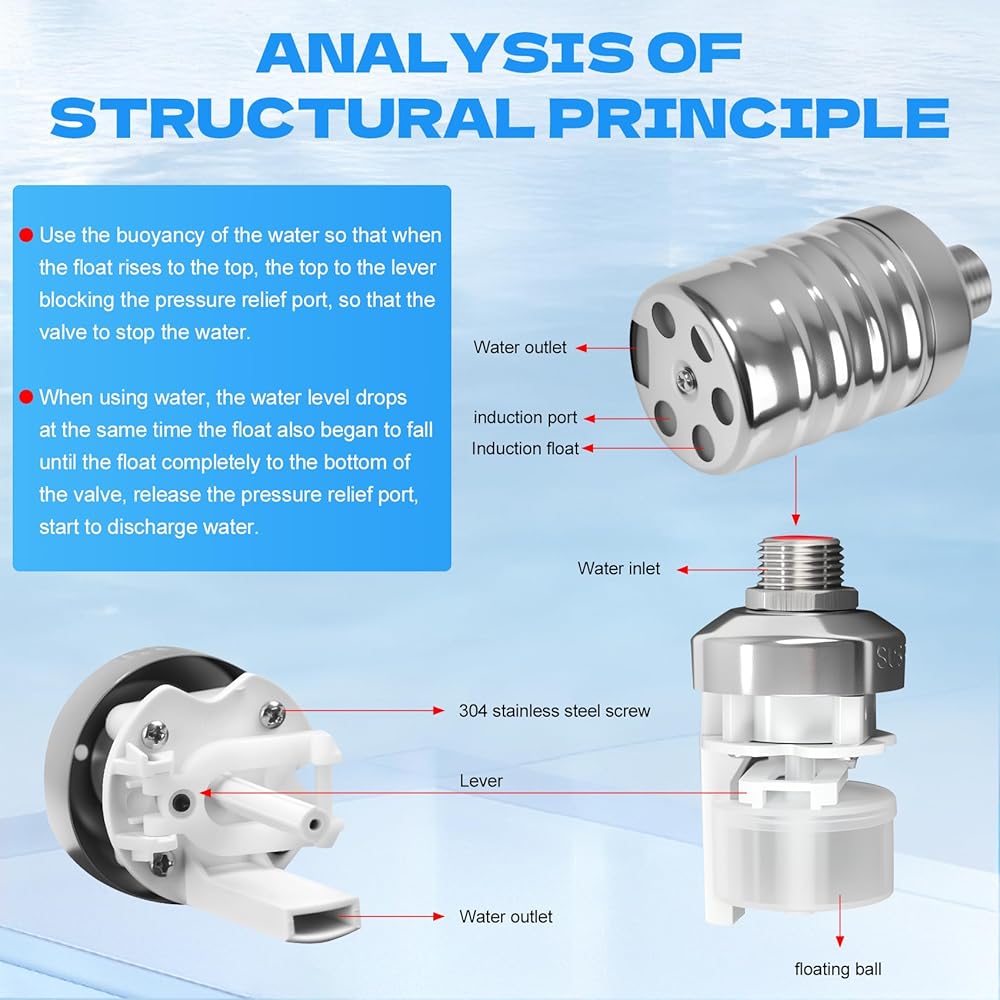 ANALYSIS OF STRUCTURAL PRINCIPLE

Use the buoyancy of the water so that when the float rises to the top, the top to the lever blocking the pressure relief port, so that the valve to stop the water.

When using water, the water level drops at the same time the float also began to fall until the float completely to the bottom of the valve, release the pressure relief port, start to discharge water.

Water outlet

induction port

Induction float

Water inlet

304 stainless steel screw

Lever

Water outlet

floating ball