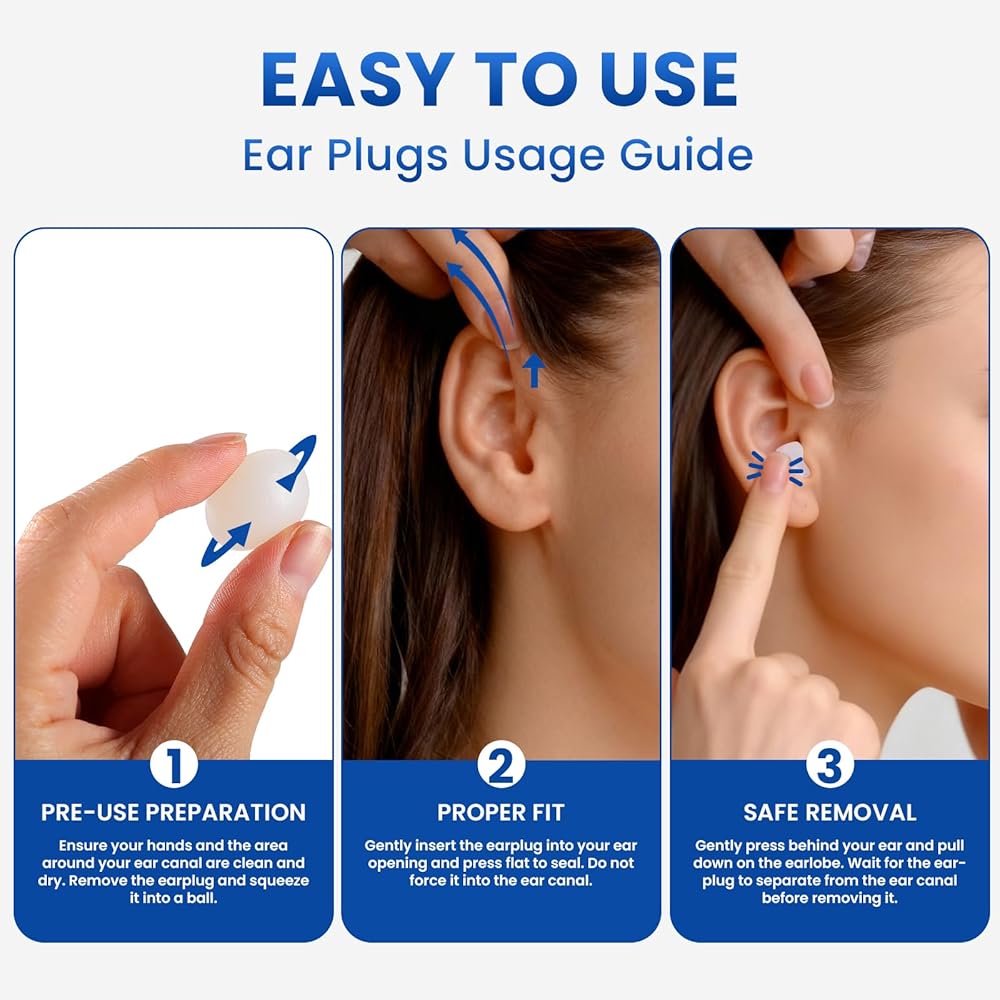 EASY TO USE

Ear Plugs Usage Guide

1

PRE-USE PREPARATION

Ensure your hands and the area around your ear canal are clean and dry. Remove the earplug and squeeze it into a ball.

2

PROPER FIT

Gently insert the earplug into your ear opening and press flat to seal. Do not force it into the ear canal.

3

SAFE REMOVAL

Gently press behind your ear and pull down on the earlobe. Wait for the earplug to separate from the ear canal before removing it.