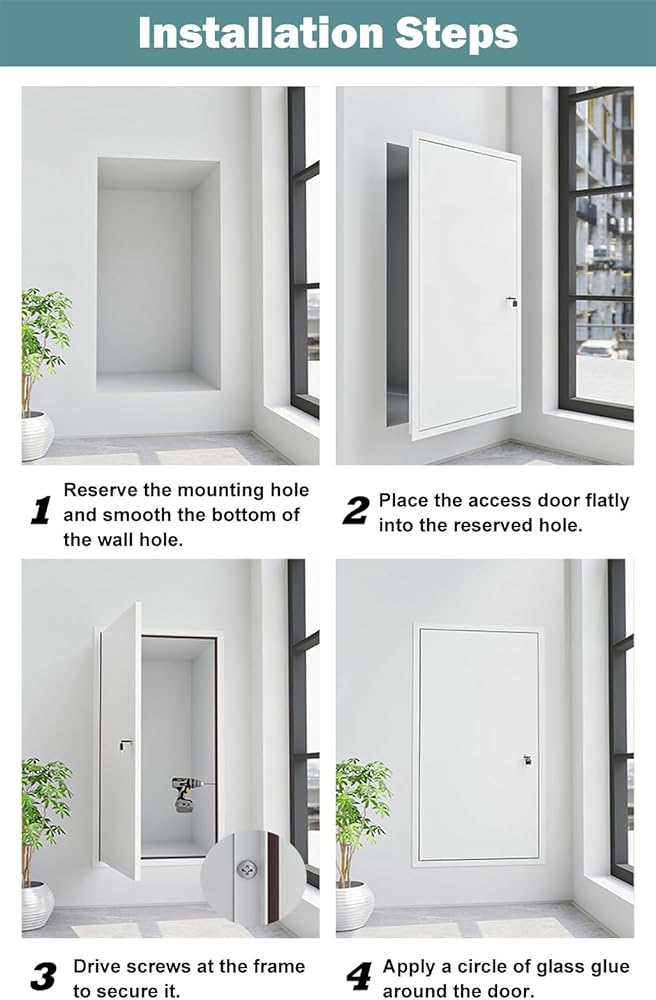 Installation Steps

1 Reserve the mounting hole and smooth the bottom of the wall hole.

2 Place the access door flatly into the reserved hole.

3 Drive screws at the frame to secure it.

4 Apply a circle of glass glue around the door.