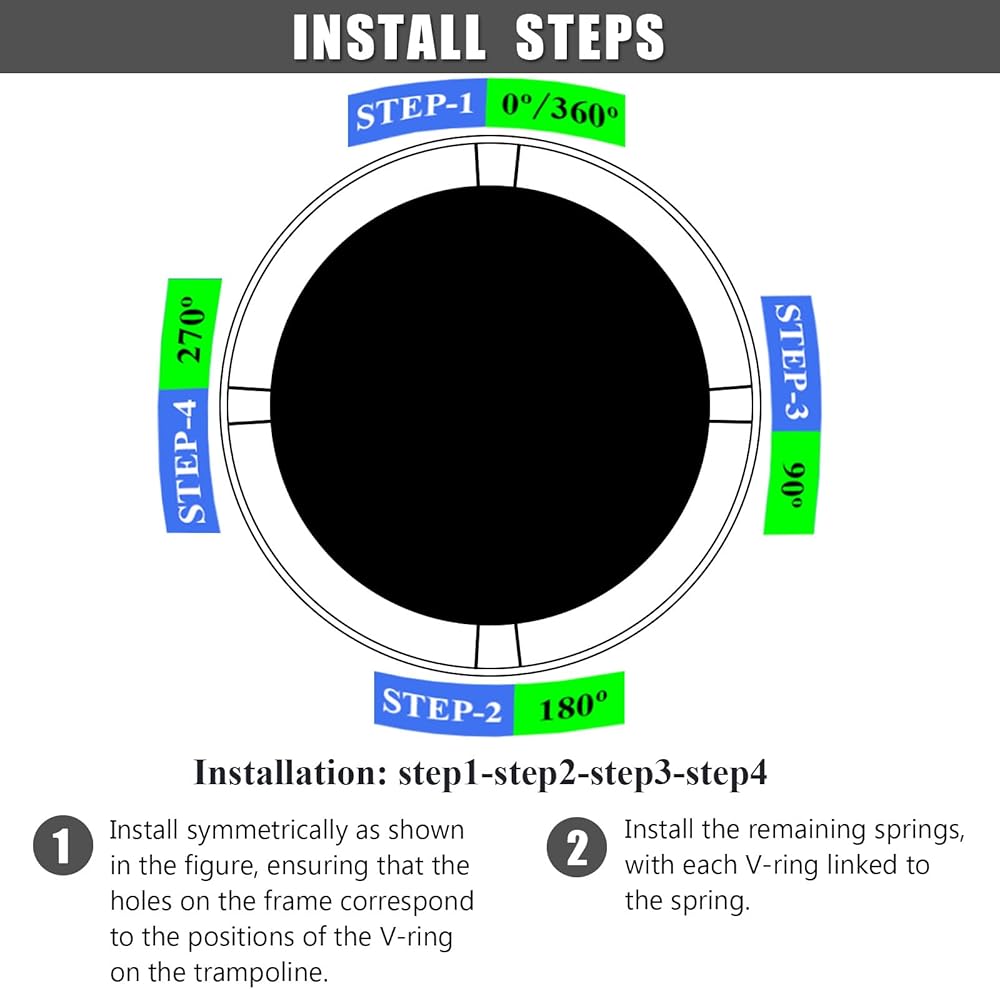 INSTALL STEPS

STEP-1 0°/360°

STEP-4 270°

STEP-3 90°

STEP-2 180°

Installation: step1-step2-step3-step4

1 Install symmetrically as shown in the figure, ensuring that the holes on the frame correspond to the positions of the V-ring on the trampoline.

2 Install the remaining springs, with each V-ring linked to the spring.