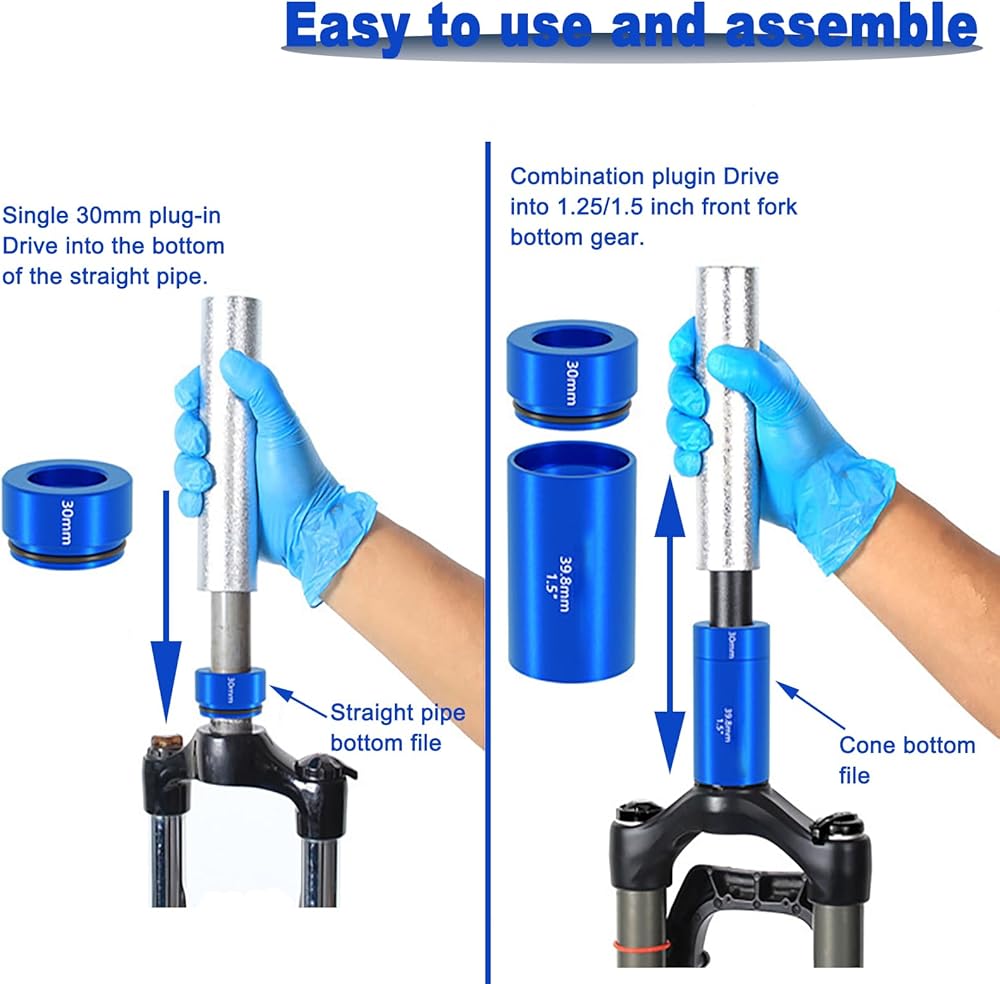 Easy to use and assemble

Single 30mm plug-in Drive into the bottom of the straight pipe.

30mm

30mm

Straight pipe bottom file

Combination plugin Drive into 1.25/1.5 inch front fork bottom gear.

30mm

39.8mm 1.5"

30mm

39.8mm 1.5"

Cone bottom file