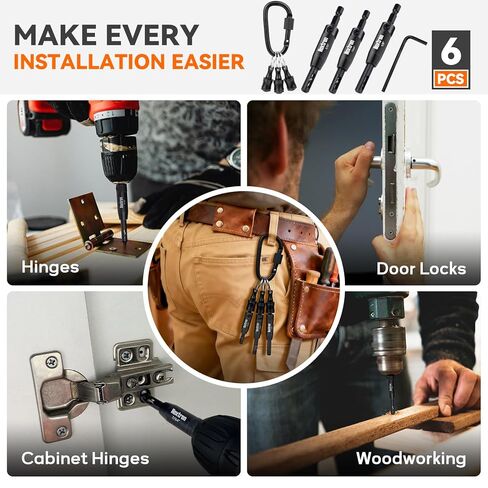 MAKE EVERY
INSTALLATION EASIER

6
PCS

Hinges

Door Locks

Cabinet Hinges

Woodworking