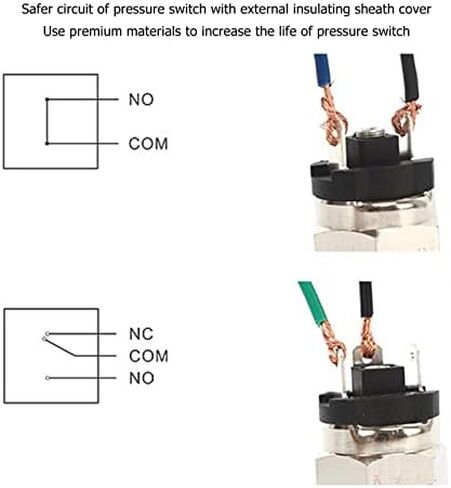 Safer circuit of pressure switch with external insulating sheath cover
Use premium materials to increase the life of pressure switch

NO
COM

NC
COM
NO