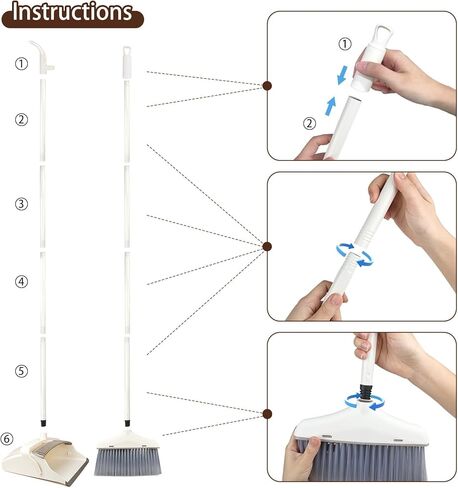 Instructions

①
②
③
④
⑤
⑥

①
②