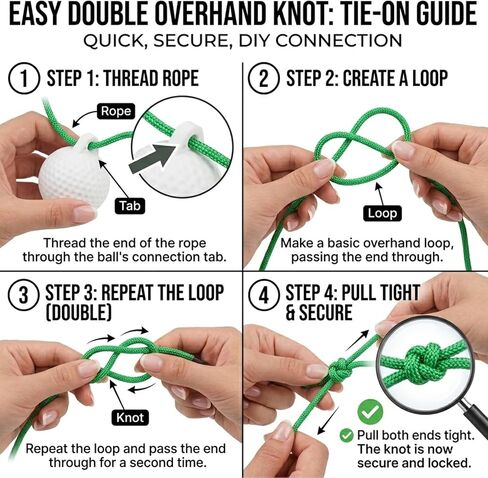 EASY DOUBLE OVERHAND KNOT: TIE-ON GUIDE
QUICK, SECURE, DIY CONNECTION

1 STEP 1: THREAD ROPE

Rope

Tab

Thread the end of the rope through the ball's connection tab.

2 STEP 2: CREATE A LOOP

Loop

Make a basic overhand loop, passing the end through.

3 STEP 3: REPEAT THE LOOP (DOUBLE)

Knot

Repeat the loop and pass the end through for a second time.

4 STEP 4: PULL TIGHT & SECURE

Pull both ends tight. The knot is now secure and locked.