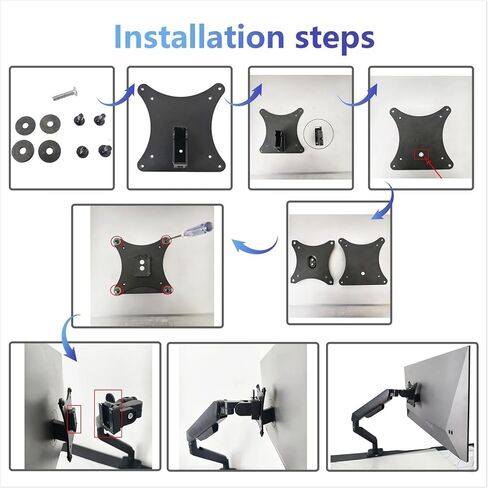 Installation steps