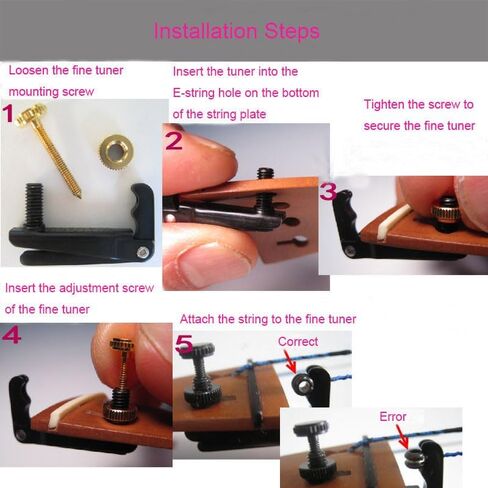 Installation Steps

Loosen the fine tuner mounting screw

1

Insert the tuner into the E-string hole on the bottom of the string plate

2

Tighten the screw to secure the fine tuner

3

Insert the adjustment screw of the fine tuner

4

Attach the string to the fine tuner

5

Correct

Error