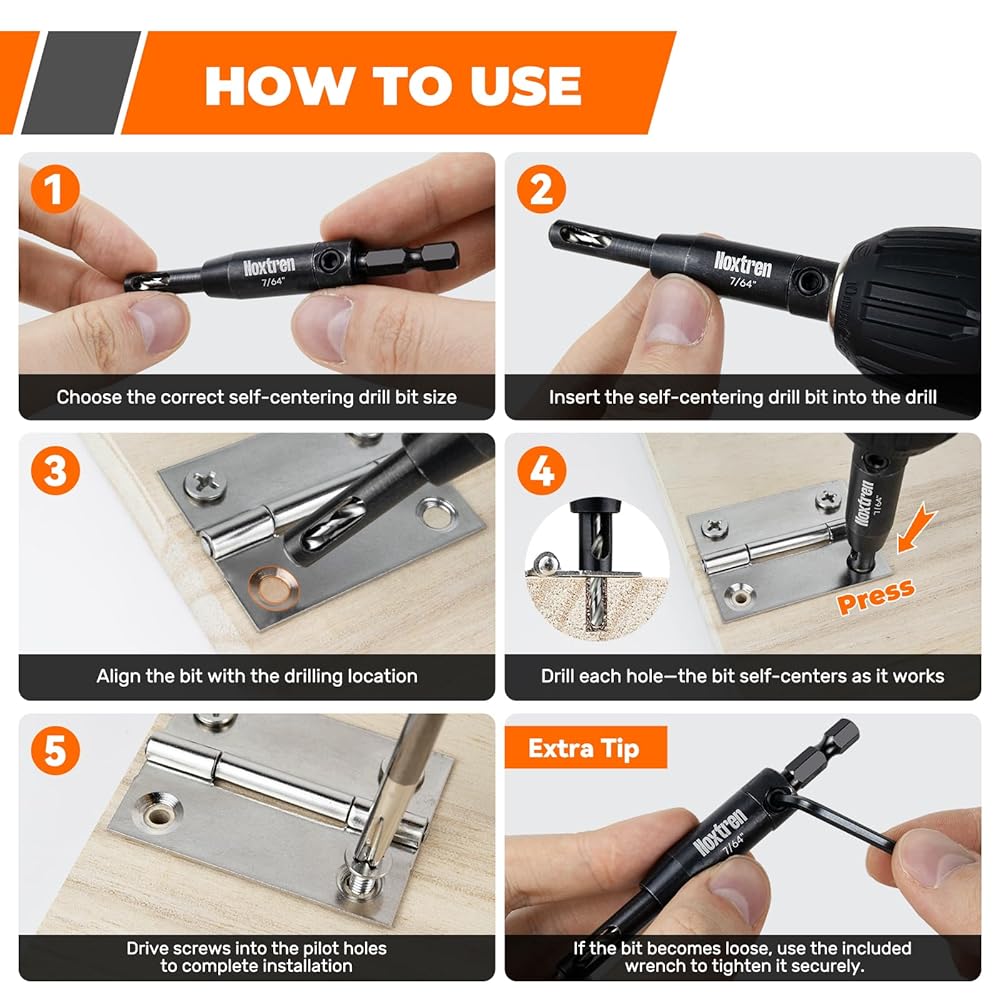 HOW TO USE

1
Hoxtren
7/64"
Choose the correct self-centering drill bit size

2
Hoxtren
7/64"
Insert the self-centering drill bit into the drill

3
Align the bit with the drilling location

4
Hoxtren
7/64"
Press
Drill each hole—the bit self-centers as it works

5
Drive screws into the pilot holes to complete installation

Extra Tip
Hoxtren
7/64"
If the bit becomes loose, use the included wrench to tighten it securely.