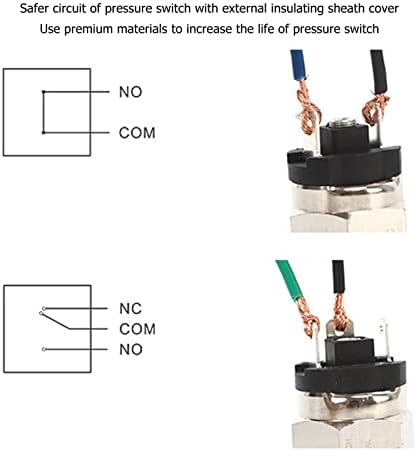 Safer circuit of pressure switch with external insulating sheath cover
Use premium materials to increase the life of pressure switch

NO
COM

NC
COM
NO