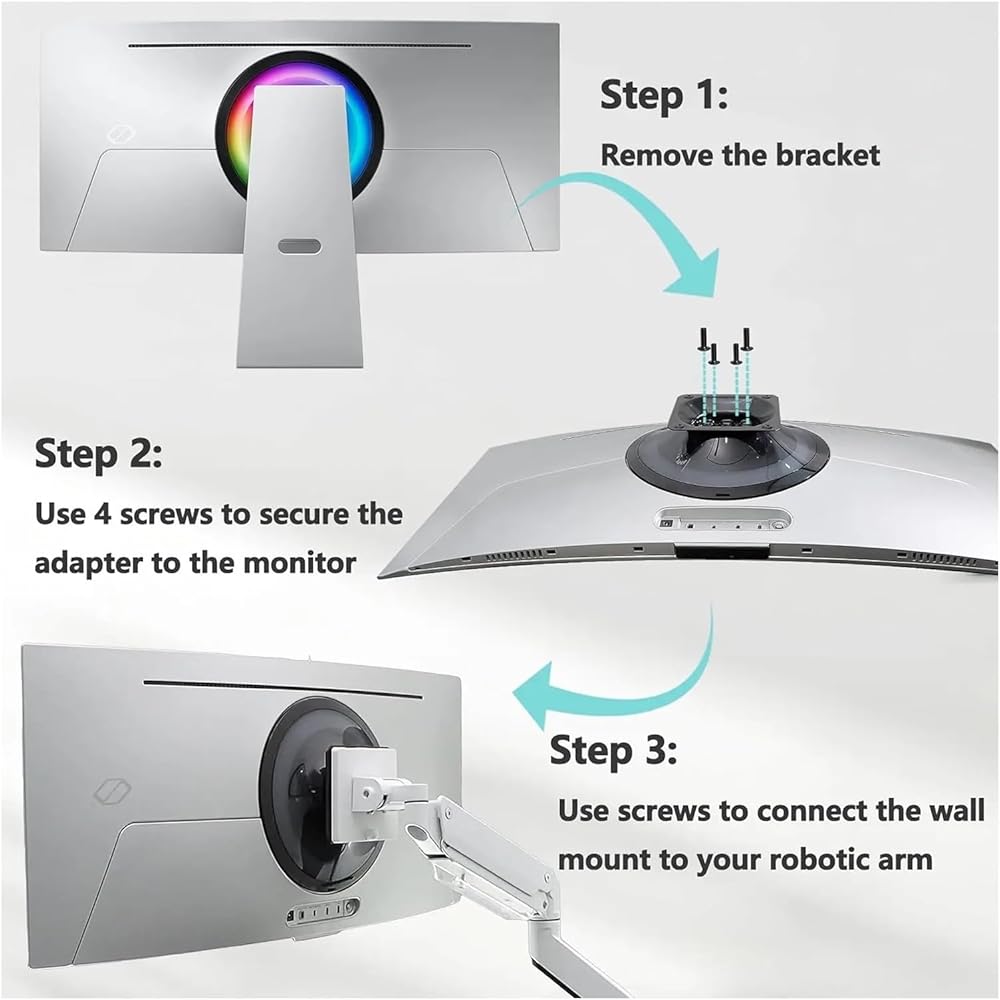 Step 1:
Remove the bracket

Step 2:
Use 4 screws to secure the adapter to the monitor

Step 3:
Use screws to connect the wall mount to your robotic arm