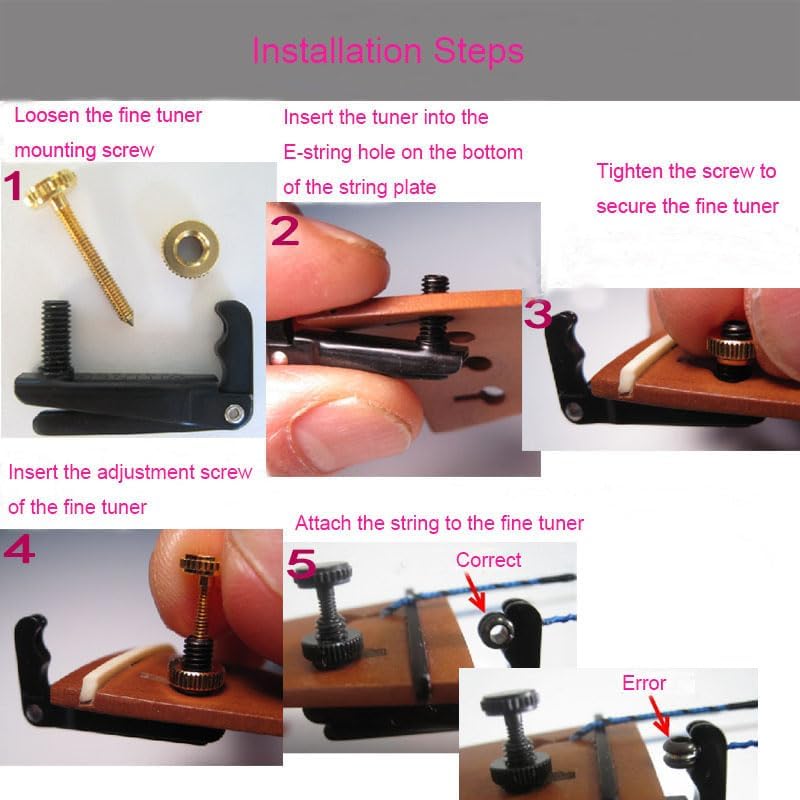 Installation Steps

Loosen the fine tuner mounting screw

1

Insert the tuner into the E-string hole on the bottom of the string plate

2

Tighten the screw to secure the fine tuner

3

Insert the adjustment screw of the fine tuner

4

Attach the string to the fine tuner

5

Correct

Error