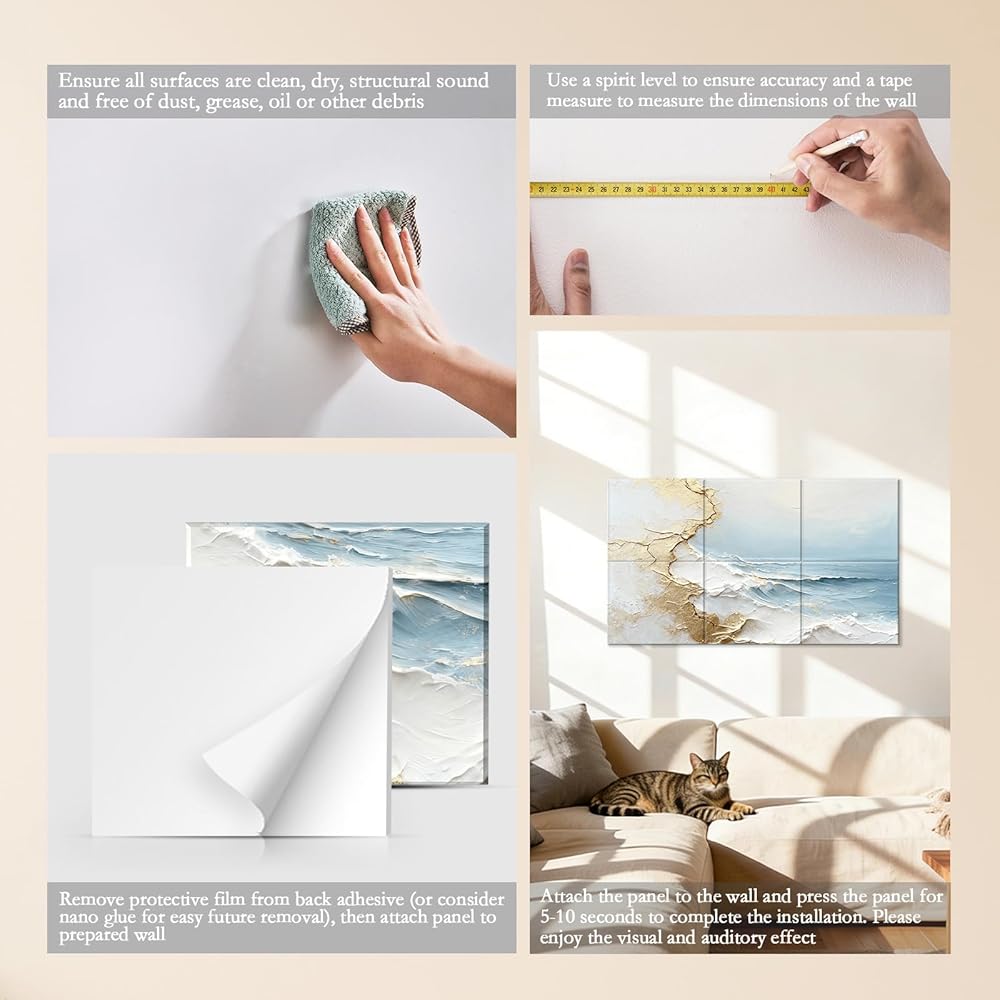 Ensure all surfaces are clean, dry, structural sound and free of dust, grease, oil or other debris

Use a spirit level to ensure accuracy and a tape measure to measure the dimensions of the wall

21 22 23 24 25 26 27 28 29 30 31 32 33 34 35 36 37 38 39 40 41 42 43

Remove protective film from back adhesive (or consider nano glue for easy future removal), then attach panel to prepared wall

Attach the panel to the wall and press the panel for 5-10 seconds to complete the installation. Please enjoy the visual and auditory effect