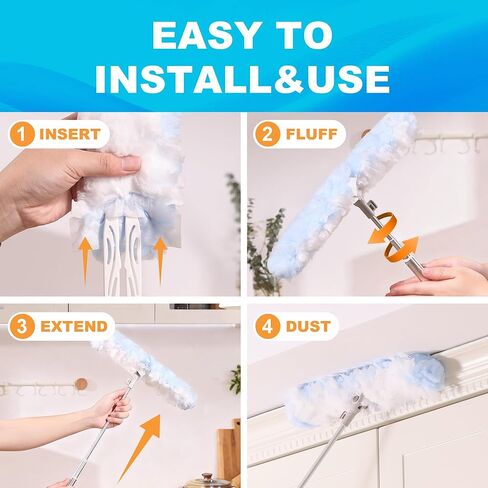 EASY TO INSTALL&USE

1 INSERT

2 FLUFF

3 EXTEND

4 DUST